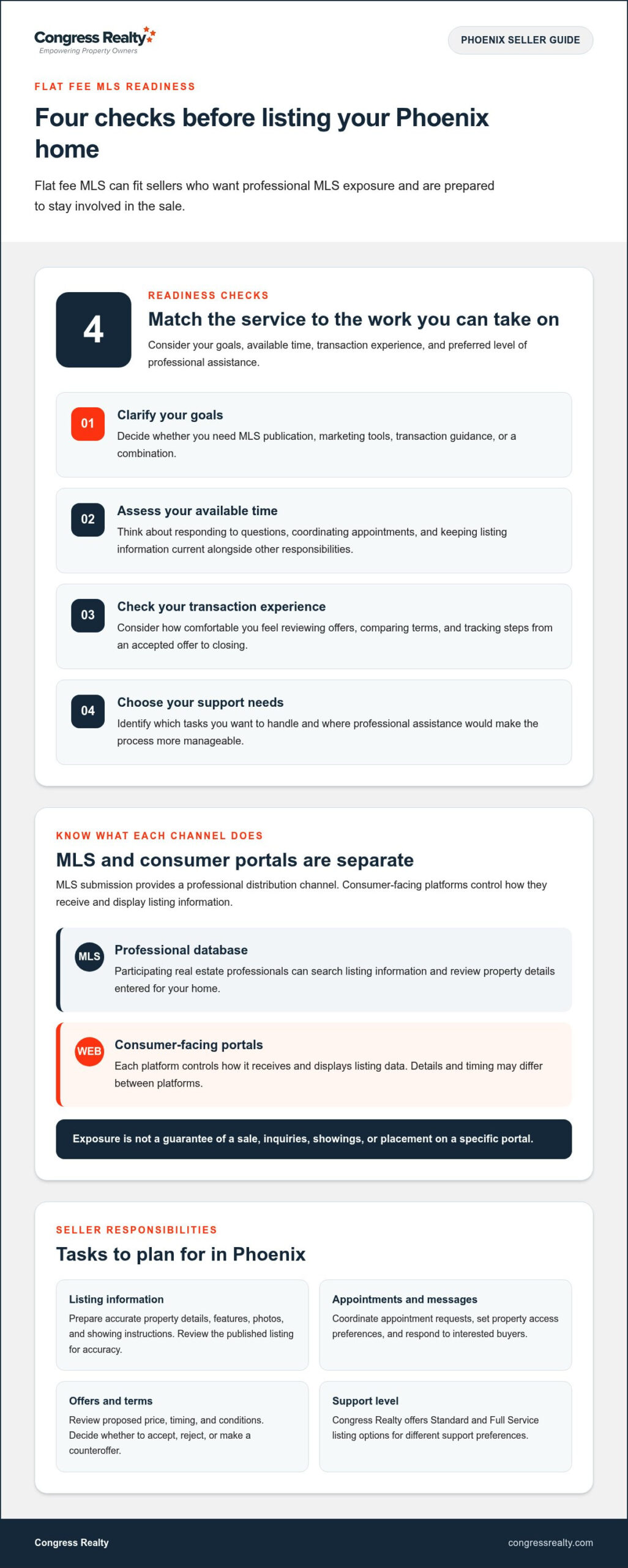 Congress Realty
Empowering Property Owners

PHOENIX SELLER GUIDE

FLAT FEE MLS READINESS

Four checks before listing your Phoenix home

Flat fee MLS can fit sellers who want professional MLS exposure and are prepared to stay involved in the sale.

4

READINESS CHECKS

Match the service to the work you can take on

Consider your goals, available time, transaction experience, and preferred level of professional assistance.

01
Clarify your goals
Decide whether you need MLS publication, marketing tools, transaction guidance, or a combination.

02
Assess your available time
Think about responding to questions, coordinating appointments, and keeping listing information current alongside other responsibilities.

03
Check your transaction experience
Consider how comfortable you feel reviewing offers, comparing terms, and tracking steps from an accepted offer to closing.

04
Choose your support needs
Identify which tasks you want to handle and where professional assistance would make the process more manageable.

KNOW WHAT EACH CHANNEL DOES

MLS and consumer portals are separate

MLS submission provides a professional distribution channel. Consumer-facing platforms control how they receive and display listing information.

MLS
Professional database
Participating real estate professionals can search listing information and review property details entered for your home.

WEB
Consumer-facing portals
Each platform controls how it receives and displays listing data. Details and timing may differ between platforms.

Exposure is not a guarantee of a sale, inquiries, showings, or placement on a specific portal.

SELLER RESPONSIBILITIES

Tasks to plan for in Phoenix

Listing information
Prepare accurate property details, features, photos, and showing instructions. Review the published listing for accuracy.

Appointments and messages
Coordinate appointment requests, set property access preferences, and respond to interested buyers.

Offers and terms
Review proposed price, timing, and conditions. Decide whether to accept, reject, or make a counteroffer.

Support level
Congress Realty offers Standard and Full Service listing options for different support preferences.

Congress Realty
congressrealty.com